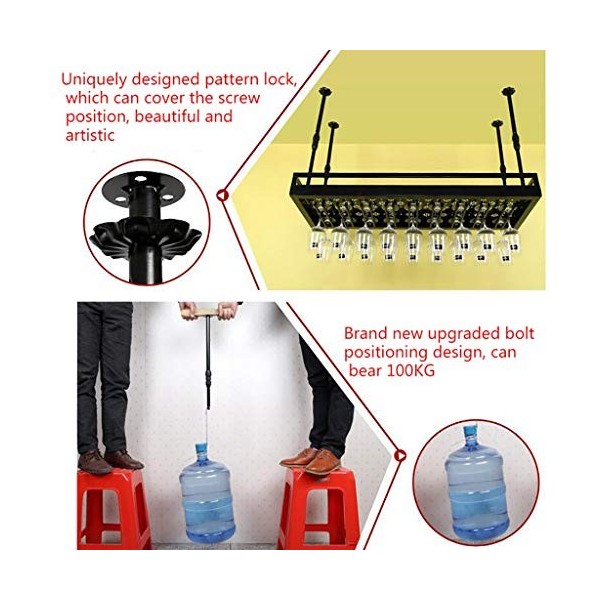 Uniquely designed pattern lock, which can cover the screw position, beautiful and artistic

Brand new upgraded bolt positioning design, can bear 100KG