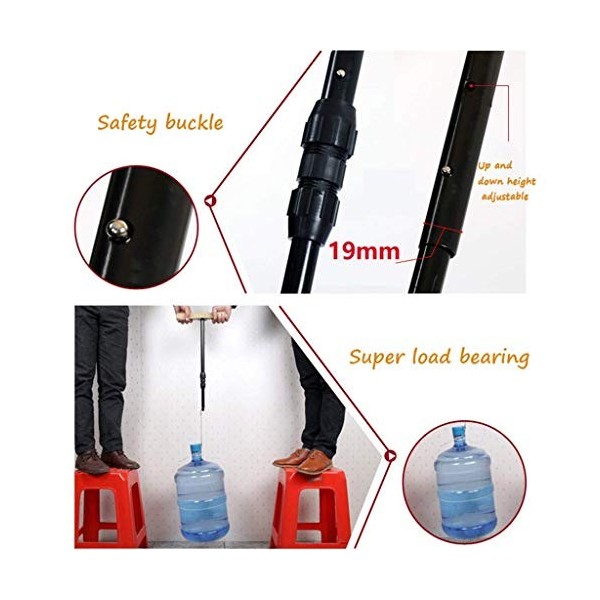 Safety buckle

Up and down height adjustable

19mm

Super load bearing