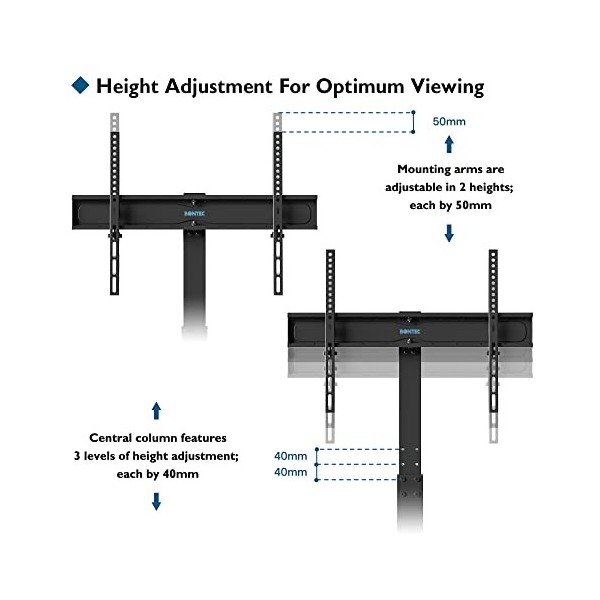 Height Adjustment For Optimum Viewing

50mm

Mounting arms are adjustable in 2 heights; each by 50mm

BONTEC

BONTEC

Central column features 3 levels of height adjustment; each by 40mm

40mm
40mm