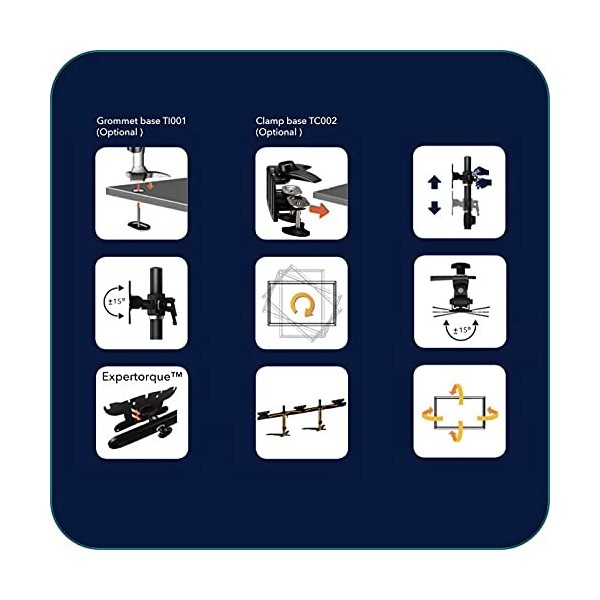 Grommet base TI001
(Optional )

Clamp base TC002
(Optional )

±15°

±15°

Expertorque™