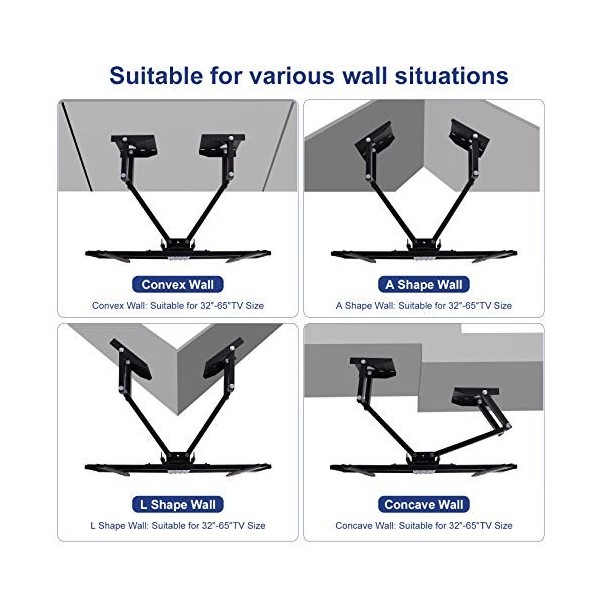 Suitable for various wall situations

Convex Wall

Convex Wall: Suitable for 32"-65"TV Size

A Shape Wall

A Shape Wall: Suitable for 32"-65"TV Size

L Shape Wall

L Shape Wall: Suitable for 32"-65"TV Size

Concave Wall

Concave Wall: Suitable for 32"-65"TV Size